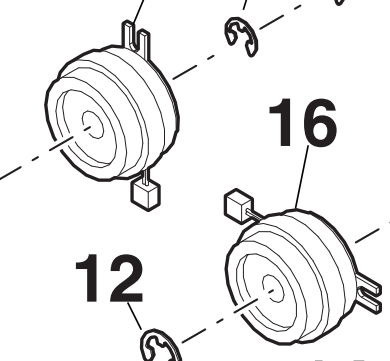 16

12